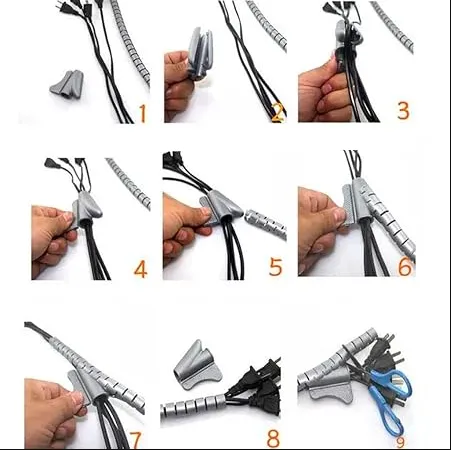 1
2
3
4
5
6
7
8
9